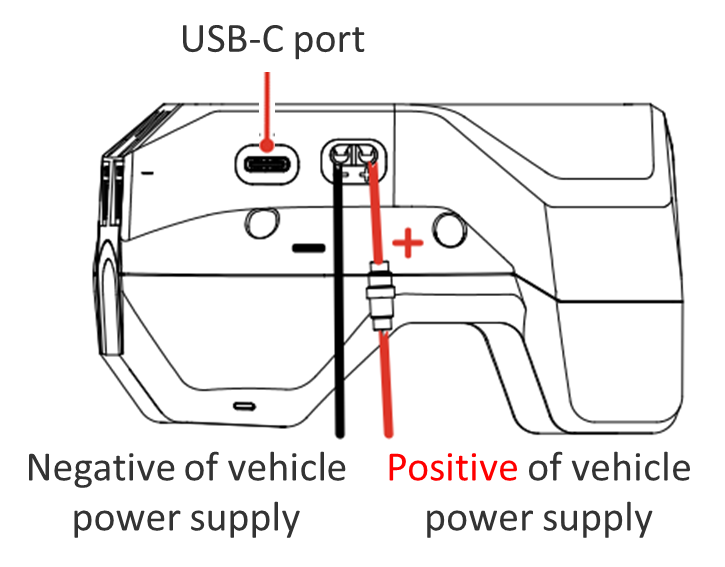 USB-C port

−

+

Negative of vehicle power supply

Positive of vehicle power supply