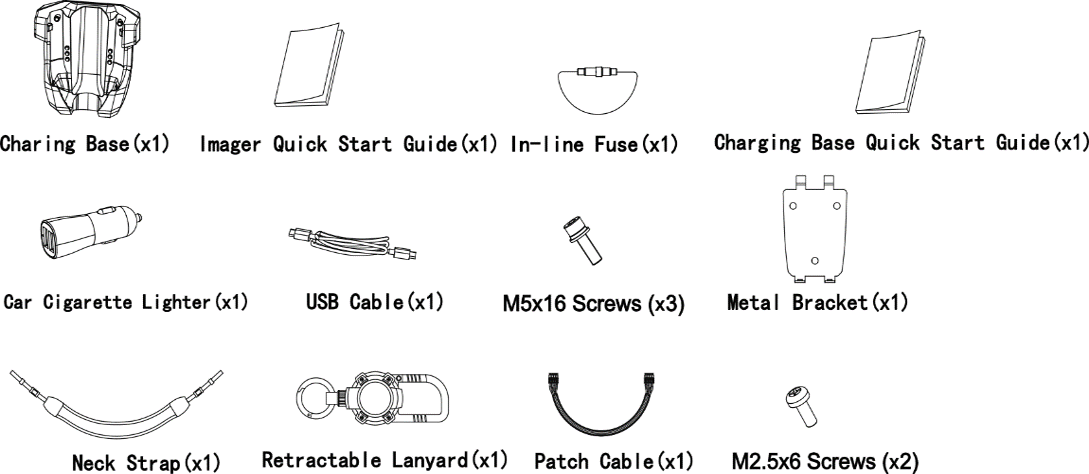 Charing Base(x1)
Imager Quick Start Guide(x1)
In-line Fuse(x1)
Charging Base Quick Start Guide(x1)

Car Cigarette Lighter(x1)
USB Cable(x1)
M5x16 Screws (x3)
Metal Bracket(x1)

Neck Strap(x1)
Retractable Lanyard(x1)
Patch Cable(x1)
M2.5x6 Screws (x2)