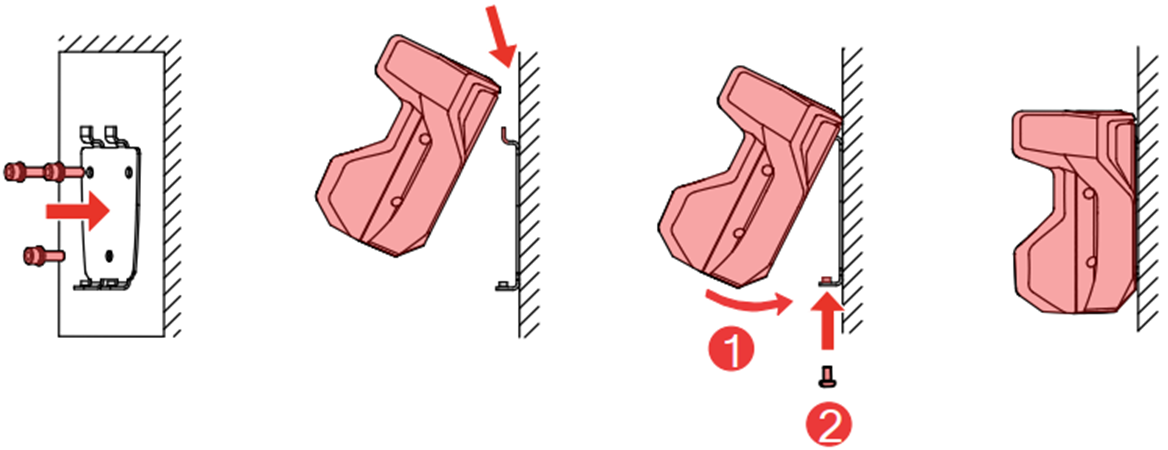 1

2